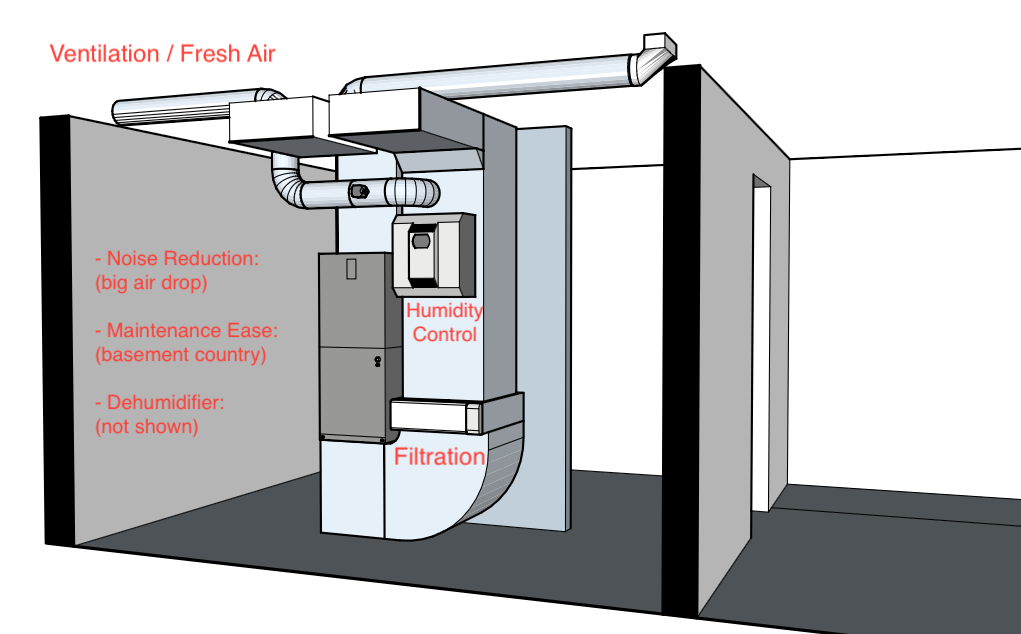 Ventilation / Fresh Air

- Noise Reduction:
(big air drop)

- Maintenance Ease:
(basement country)

- Dehumidifier:
(not shown)

Humidity Control

Filtration